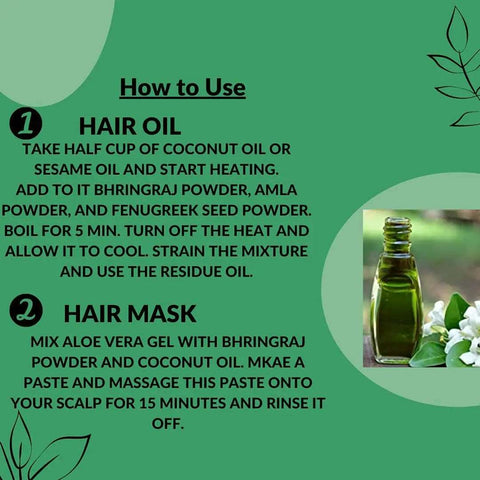 How to Use

1 HAIR OIL

TAKE HALF CUP OF COCONUT OIL OR SESAME OIL AND START HEATING. ADD TO IT BHRINGRAJ POWDER, AMLA POWDER, AND FENUGREEK SEED POWDER. BOIL FOR 5 MIN. TURN OFF THE HEAT AND ALLOW IT TO COOL. STRAIN THE MIXTURE AND USE THE RESIDUE OIL.

2 HAIR MASK

MIX ALOE VERA GEL WITH BHRINGRAJ POWDER AND COCONUT OIL. MKAE A PASTE AND MASSAGE THIS PASTE ONTO YOUR SCALP FOR 15 MINUTES AND RINSE IT OFF.