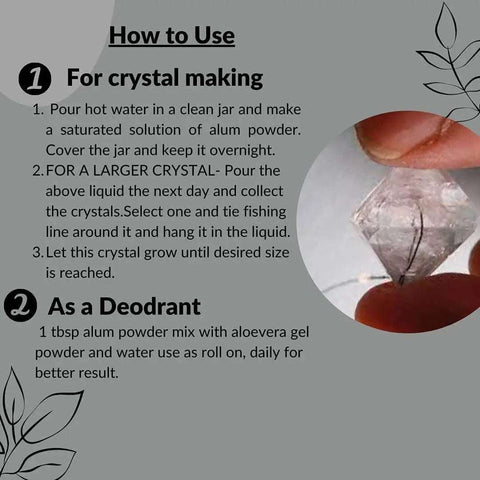 How to Use

1 For crystal making

1. Pour hot water in a clean jar and make a saturated solution of alum powder. Cover the jar and keep it overnight.
2. FOR A LARGER CRYSTAL- Pour the above liquid the next day and collect the crystals.Select one and tie fishing line around it and hang it in the liquid.
3. Let this crystal grow until desired size is reached.

2 As a Deodrant

1 tbsp alum powder mix with aloevera gel powder and water use as roll on, daily for better result.